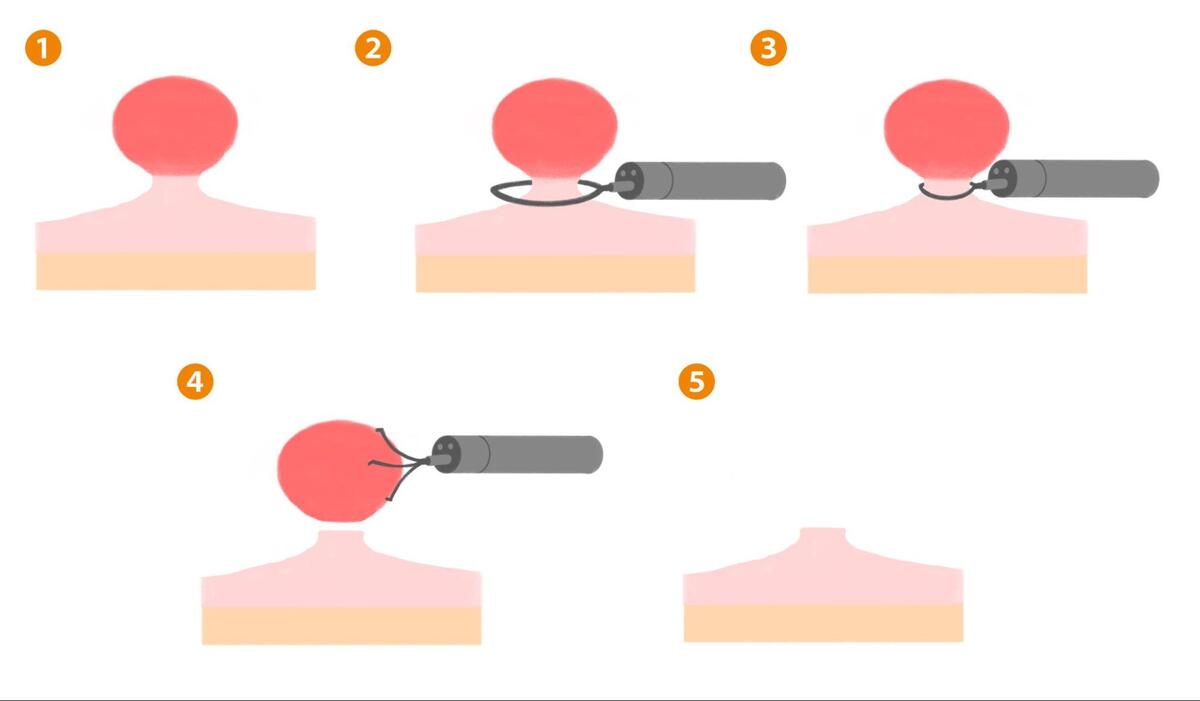 1
2
3
4
5